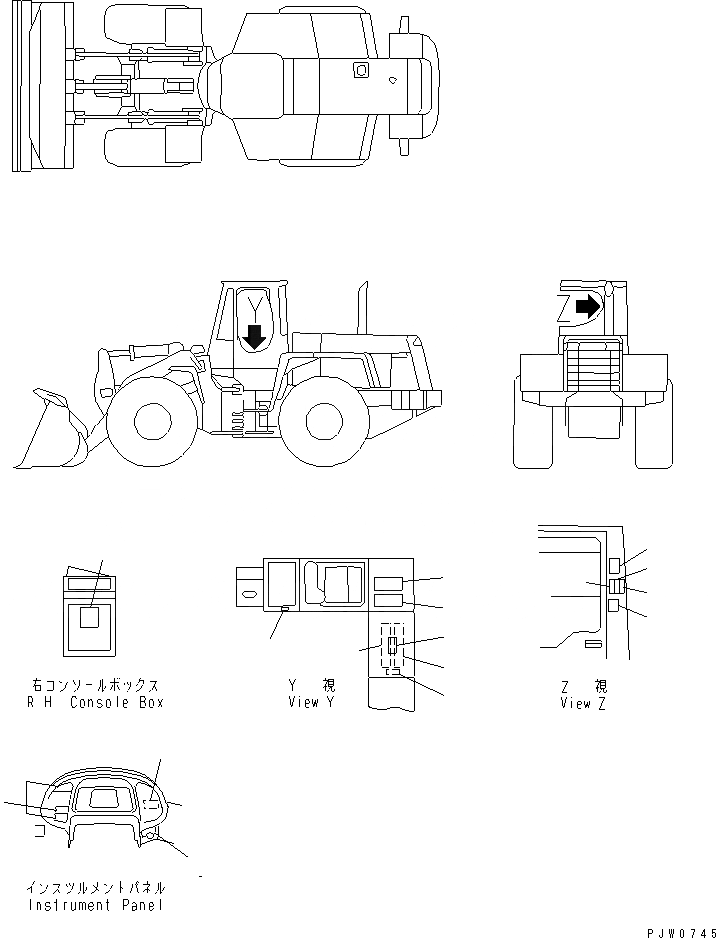 Y

Z

右コンソールボックス
R H Console Box

Y 視
View Y

Z 視
View Z

インスツルメントパネル
Instrument Panel

PJW0745