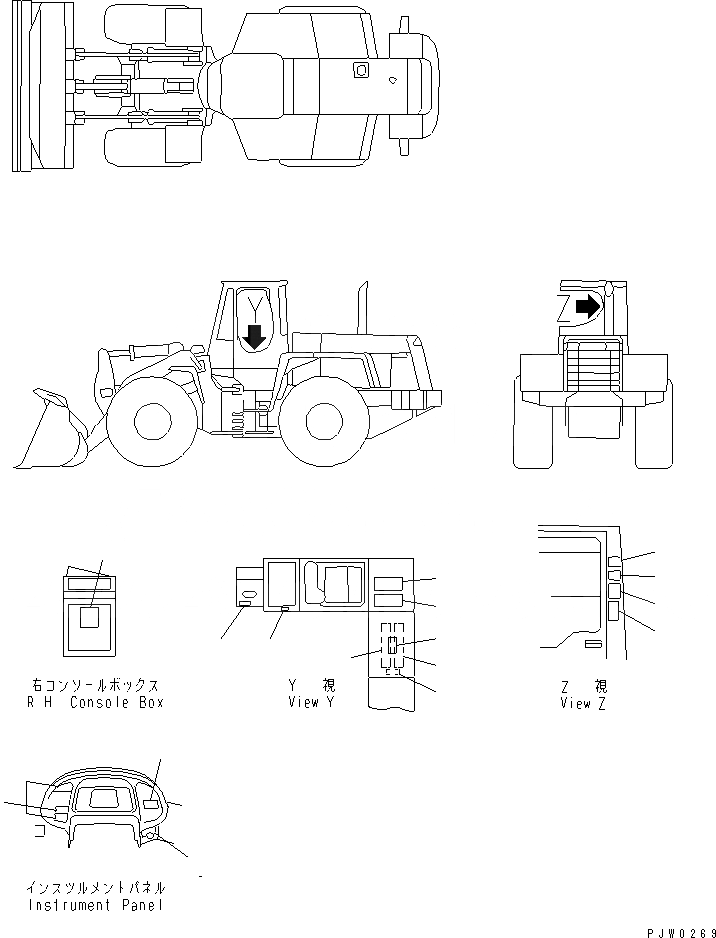 Y

Z

右コンソールボックス
R H Console Box

Y 視
View Y

Z 視
View Z

インスツルメントパネル
Instrument Panel

PJW0269