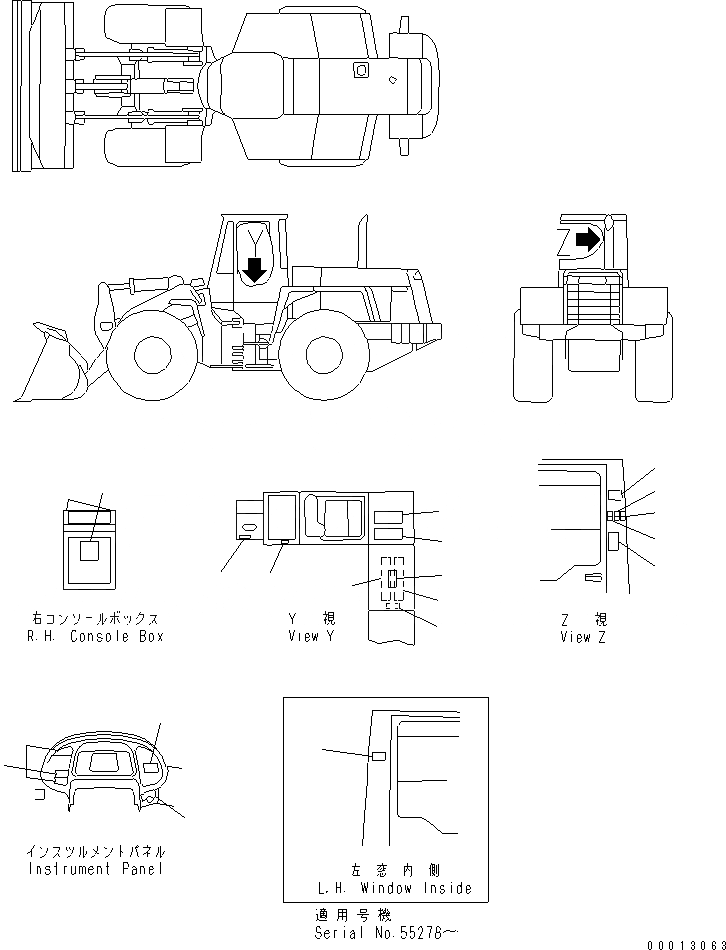 Y

Z

右コンソールボックス
R.H. Console Box

Y 視
View Y

Z 視
View Z

インスツルメントパネル
Instrument Panel

左 窓 内 側
L.H. Window Inside

適 用 号 機
Serial No.55278~

00013063