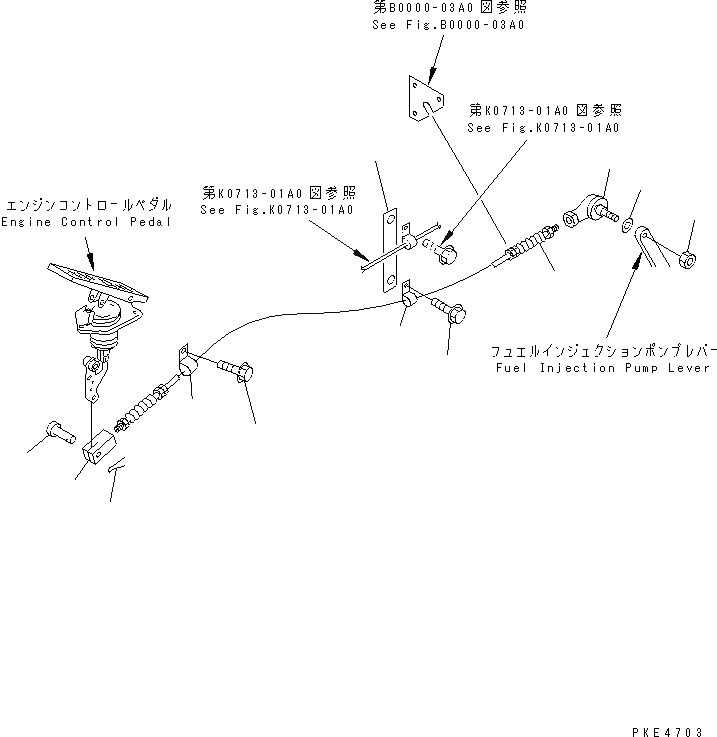 第B0000-03A0 図参照
See Fig.B0000-03A0

第K0713-01A0 図参照
See Fig.K0713-01A0

第K0713-01A0 図参照
See Fig.K0713-01A0

エンジンコントロールペダル
Engine Control Pedal

フュエルインジェクションポンプレバー
Fuel Injection Pump Lever

PKE4703