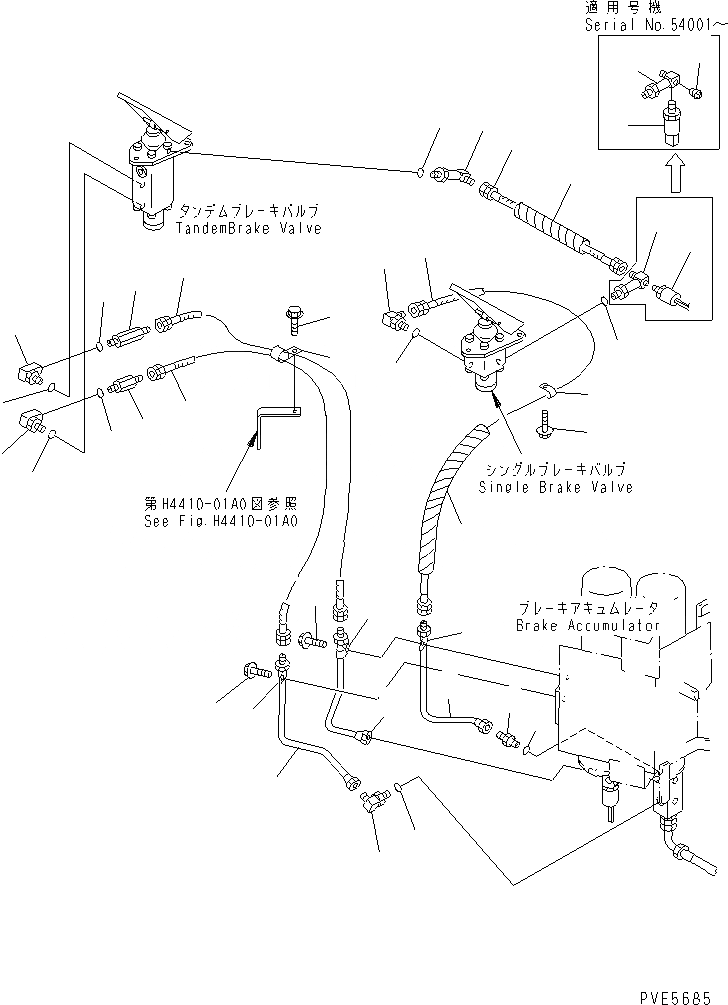 適用号機
Serial No.54001～

タンデムブレーキバルブ
TandemBrake Valve

シングルブレーキバルブ
Single Brake Valve

第H4410-01A0図参照
See Fig.H4410-01A0

ブレーキアキュムレータ
Brake Accumulator

PVE5685