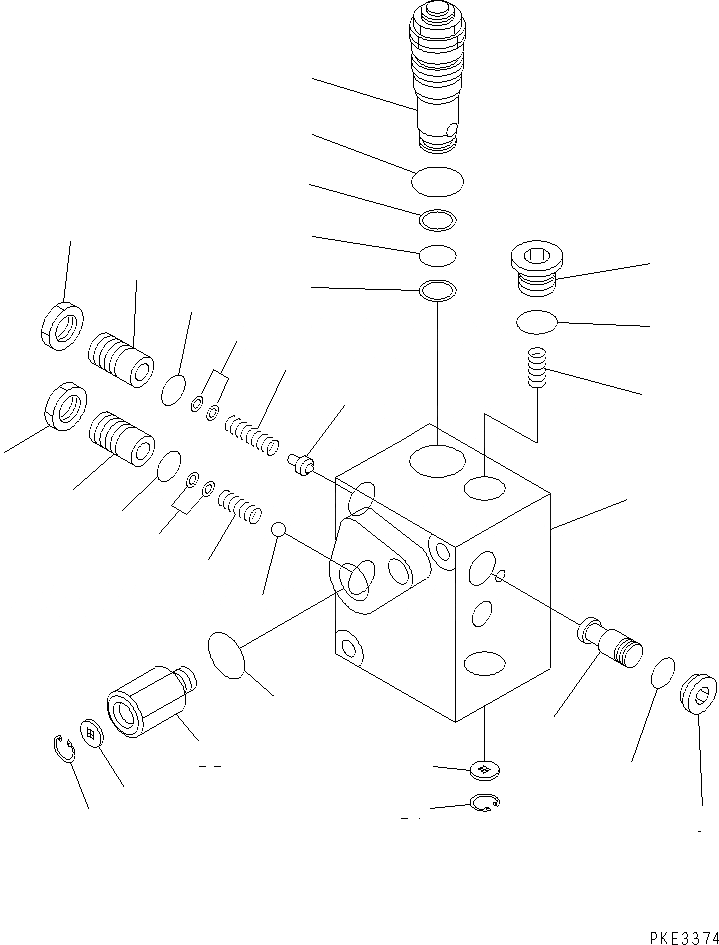 PKE3374