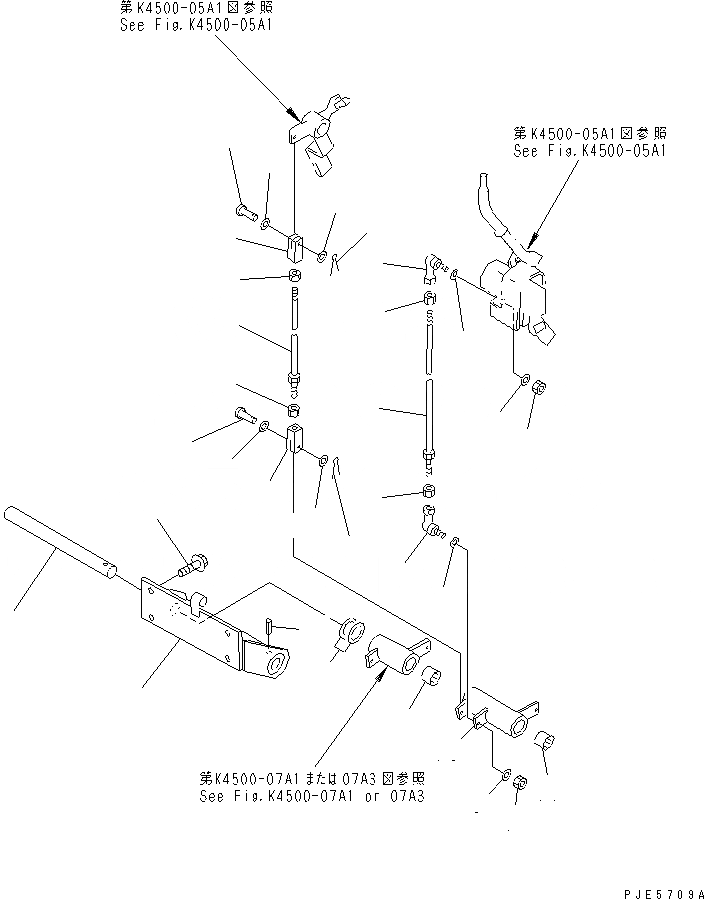 第K4500-05A1図参照
See Fig.K4500-05A1

第K4500-05A1図参照
See Fig.K4500-05A1

第K4500-07A1または07A3図参照
See Fig.K4500-07A1 or 07A3

PJE5709A