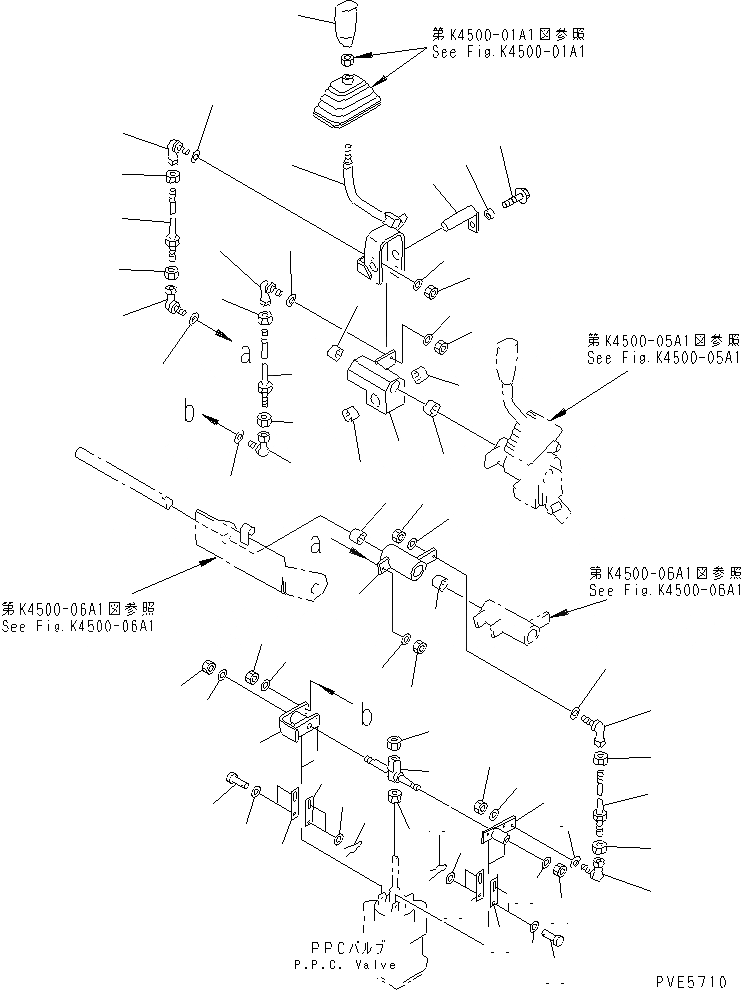 第K4500-01A1図参照
See Fig.K4500-01A1

第K4500-05A1図参照
See Fig.K4500-05A1

a

b

a

第K4500-06A1図参照
See Fig.K4500-06A1

第K4500-06A1図参照
See Fig.K4500-06A1

b

PPCバルブ
P.P.C. Valve

PVE5710