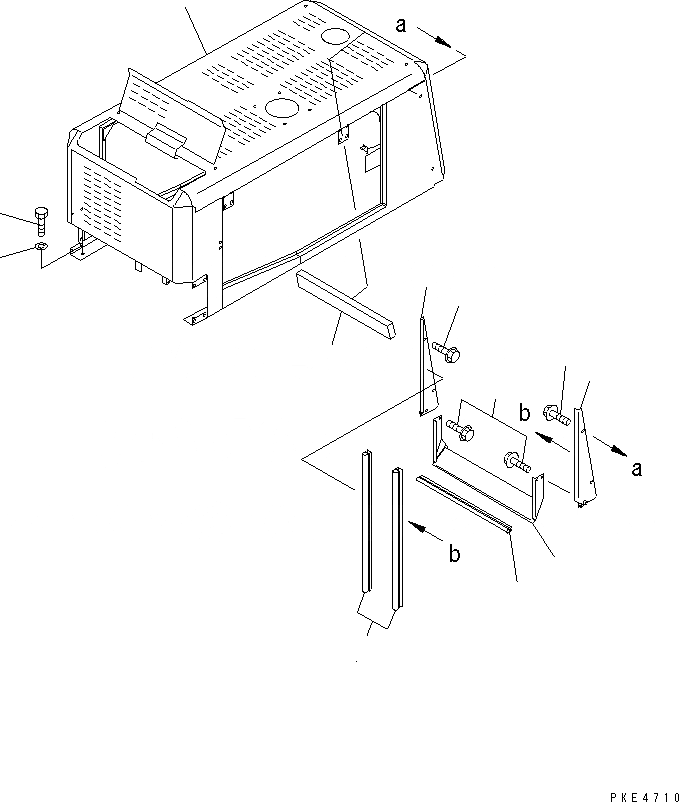 a
b
a
b
PKE4710