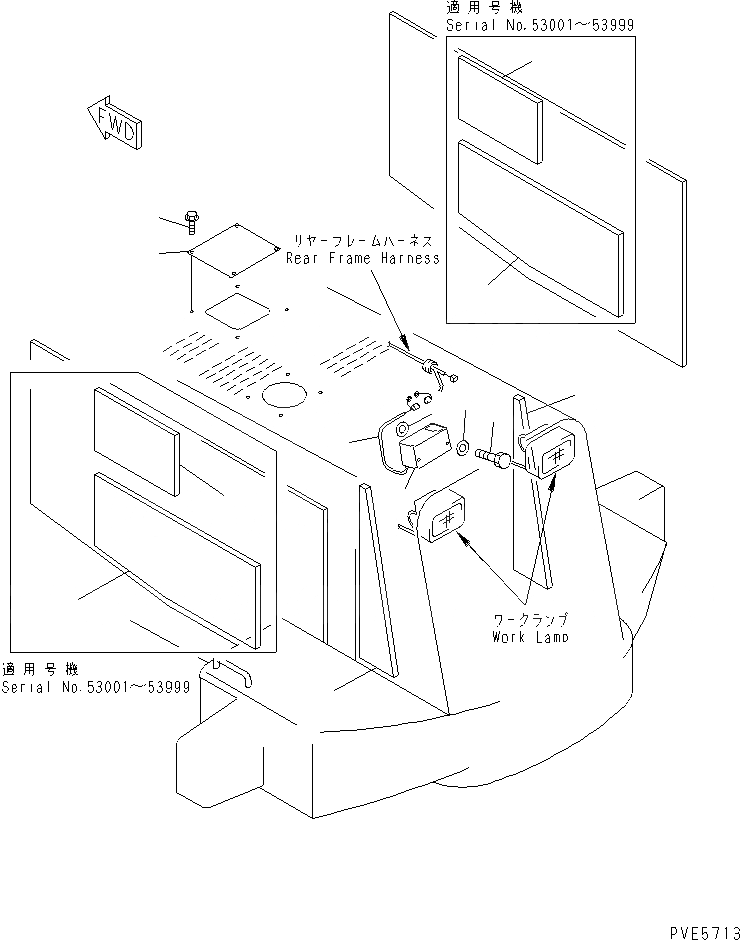 適用号機
Serial No.53001~53999

FWD

リヤーフレームハーネス
Rear Frame Harness

ワークランプ
Work Lamp

適用号機
Serial No.53001~53999

PVE5713