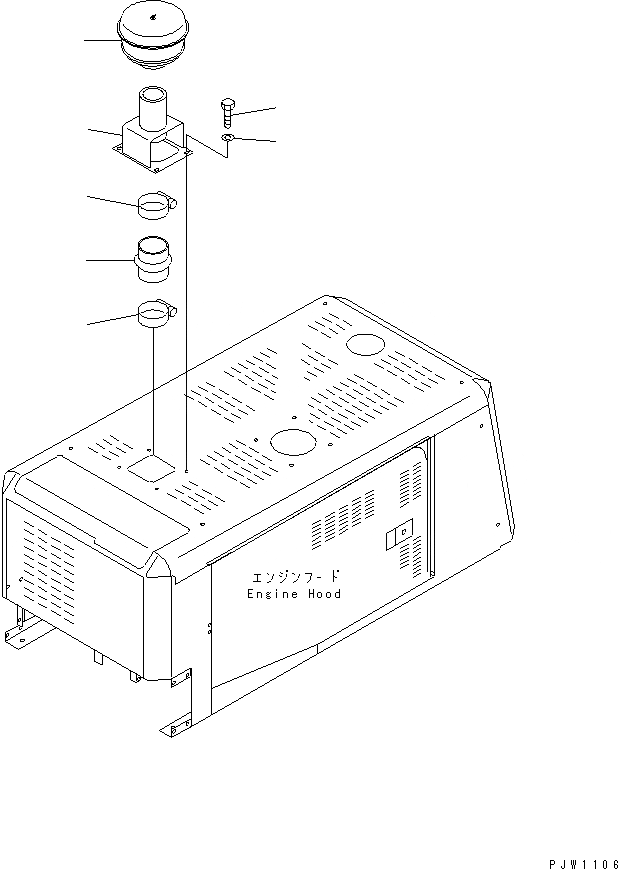 エンジンフード
Engine Hood

PJW1106