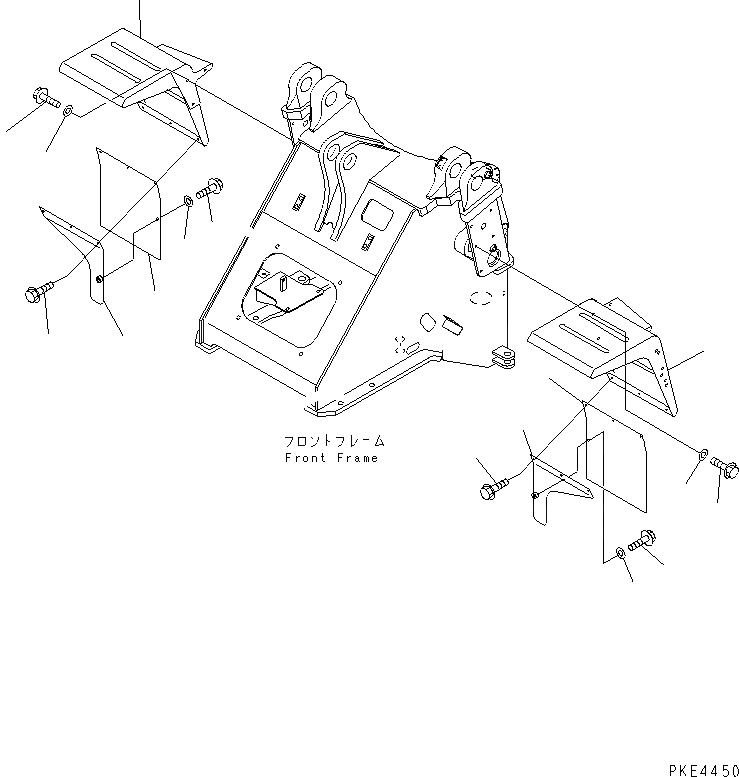 フロントフレーム
Front Frame

PKE4450