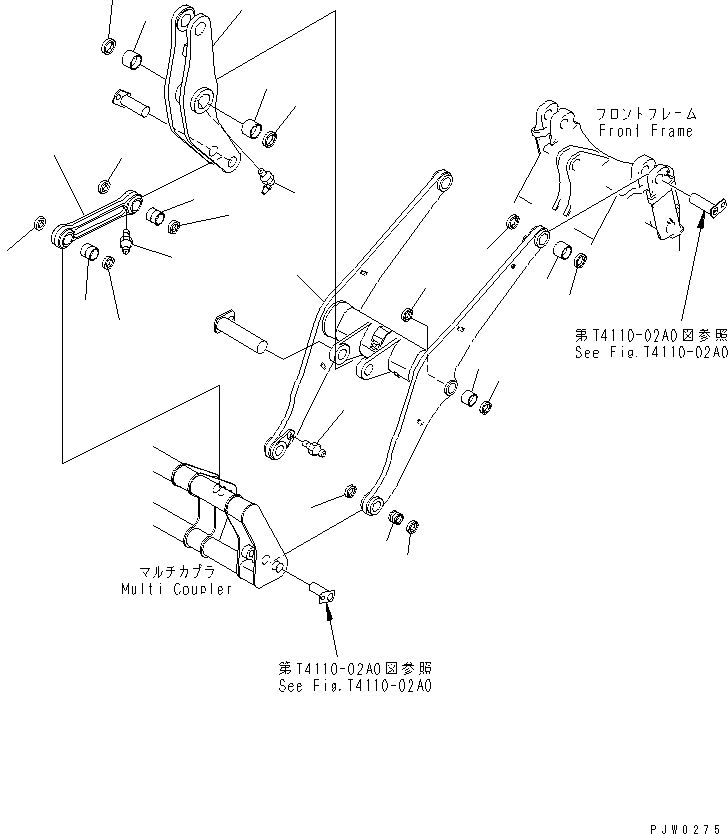 フロントフレーム
Front Frame

第T4110-02A0図参照
See Fig.T4110-02A0

マルチカプラ
Multi Coupler

第T4110-02A0図参照
See Fig.T4110-02A0

PJW0275