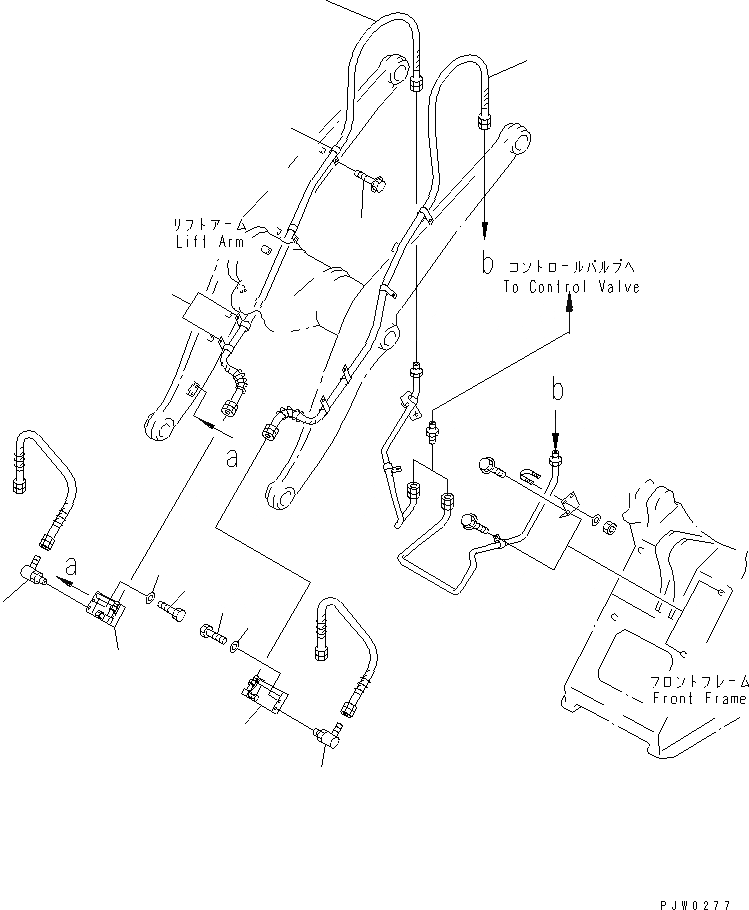 リフトアーム
Lift Arm

b コントロールバルブへ
To Control Valve

b

a

a

フロントフレーム
Front Frame

PJW0277