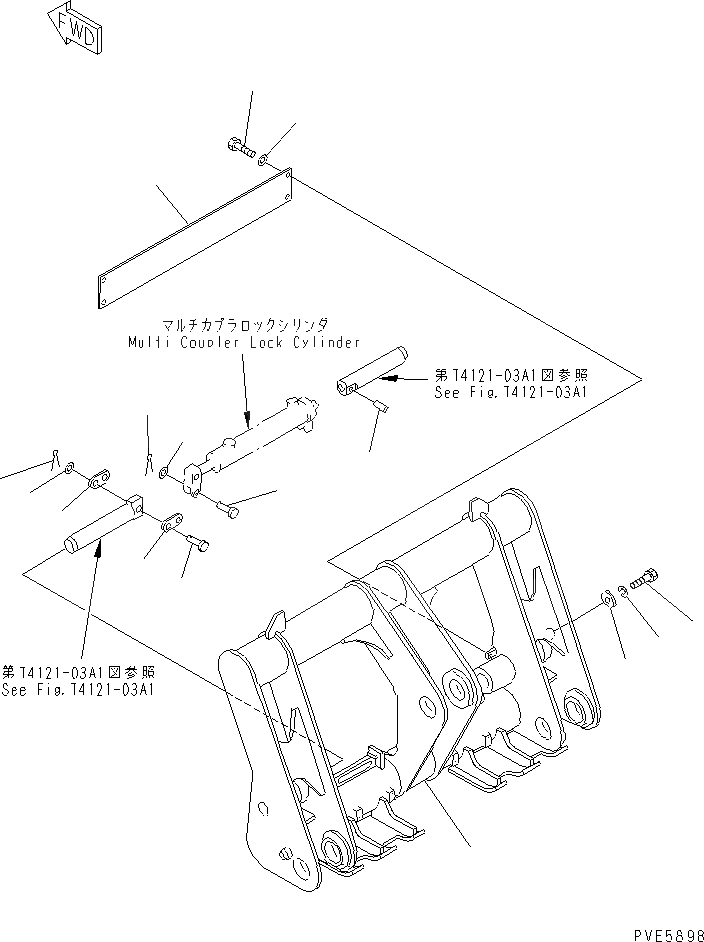 FWD

マルチカプラロックシリンダ
Multi Coupler Lock Cylinder

第T4121-03A1図参照
See Fig.T4121-03A1

第T4121-03A1図参照
See Fig.T4121-03A1

PVE5898