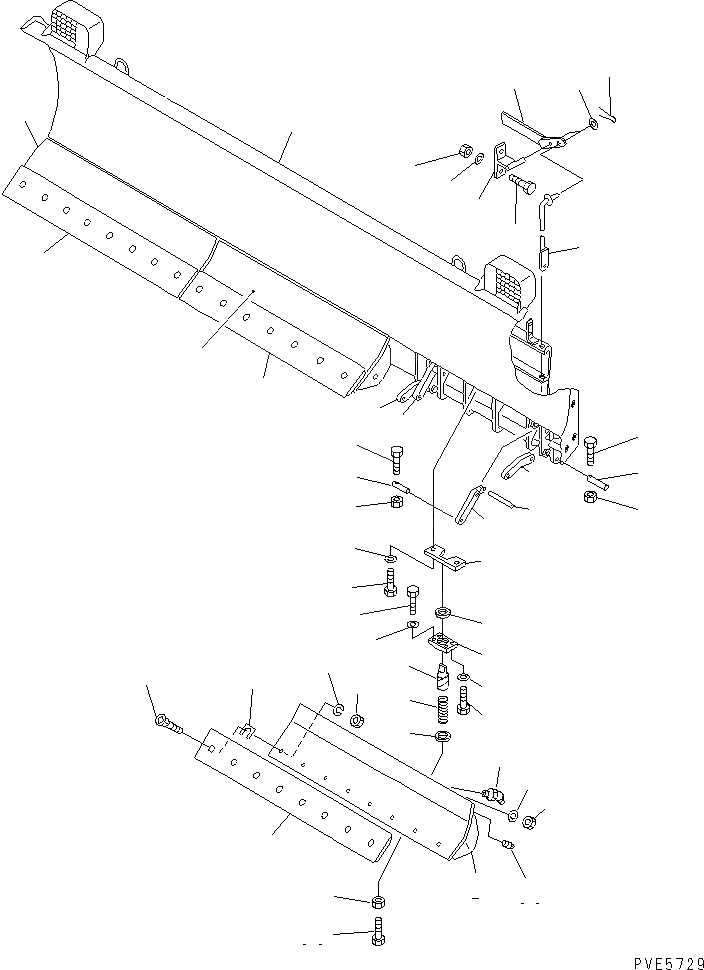 PVE5729