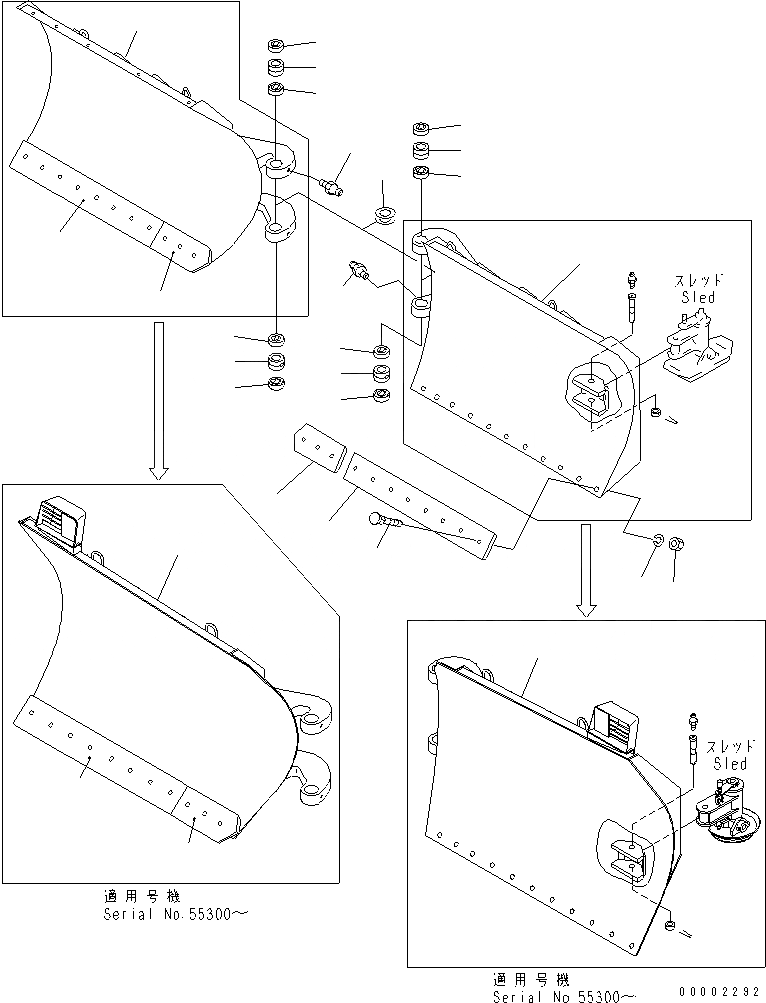 スレッド
Sled

適用号機
Serial No.55300～

スレッド
Sled

適用号機
Serial No 55300～

00002292