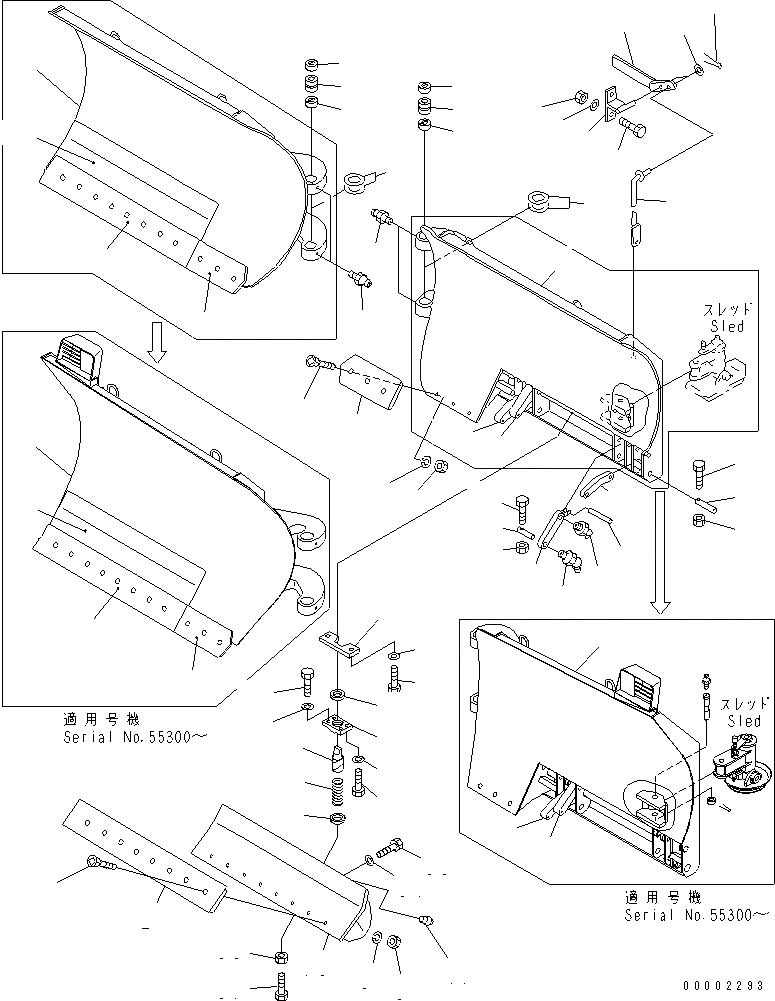 スレッド
Sled

適用号機
Serial No.55300～

スレッド
Sled

適用号機
Serial No.55300～

00002293