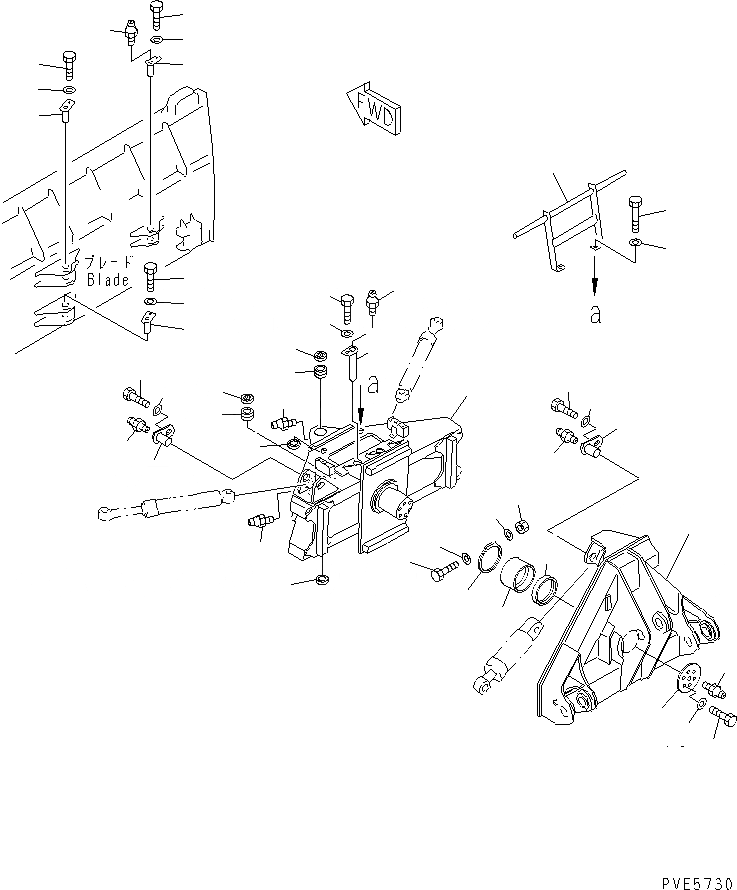 FWD

ブレード
Blade

a

a

PVE5730