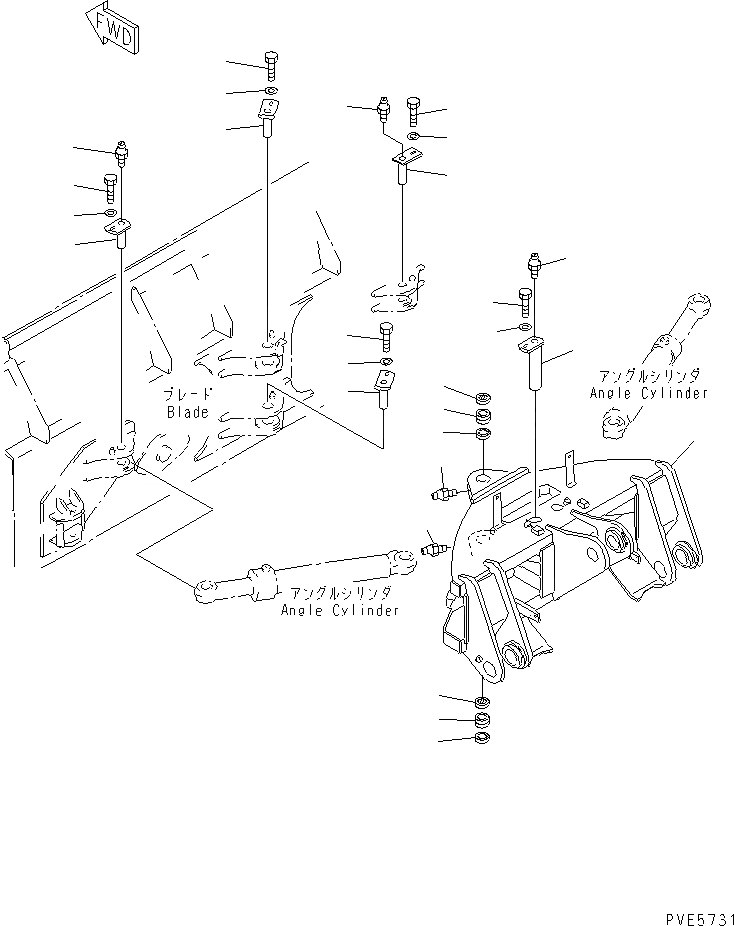 FWD

ブレード
Blade

アングルシリンダ
Angle Cylinder

アングルシリンダ
Angle Cylinder

PVE5731