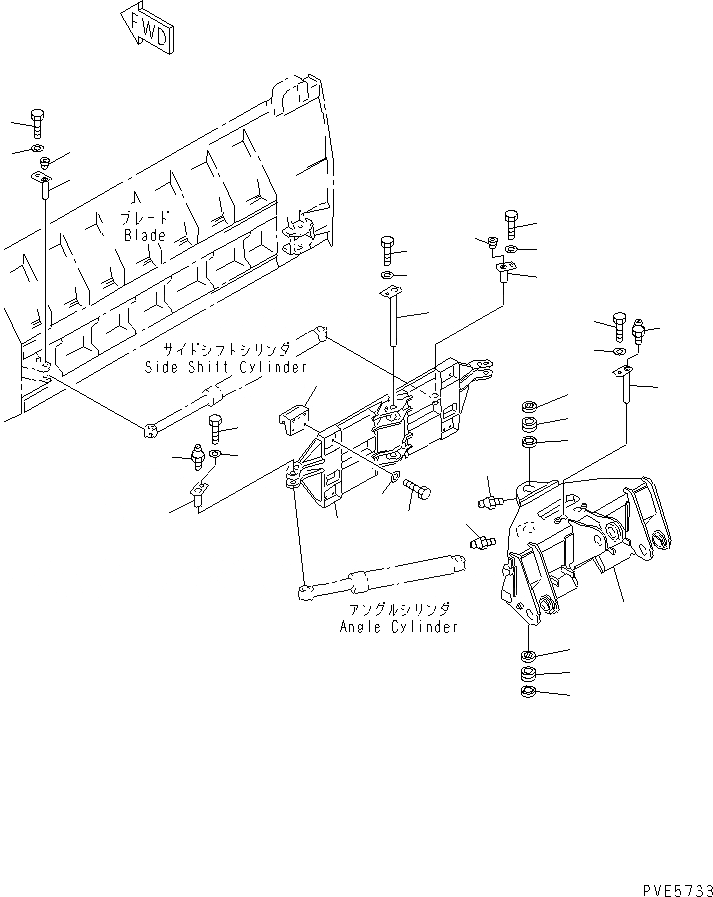 FWD

ブレード
Blade

サイドシフトシリンダ
Side Shift Cylinder

アングルシリンダ
Angle Cylinder

PVE5733