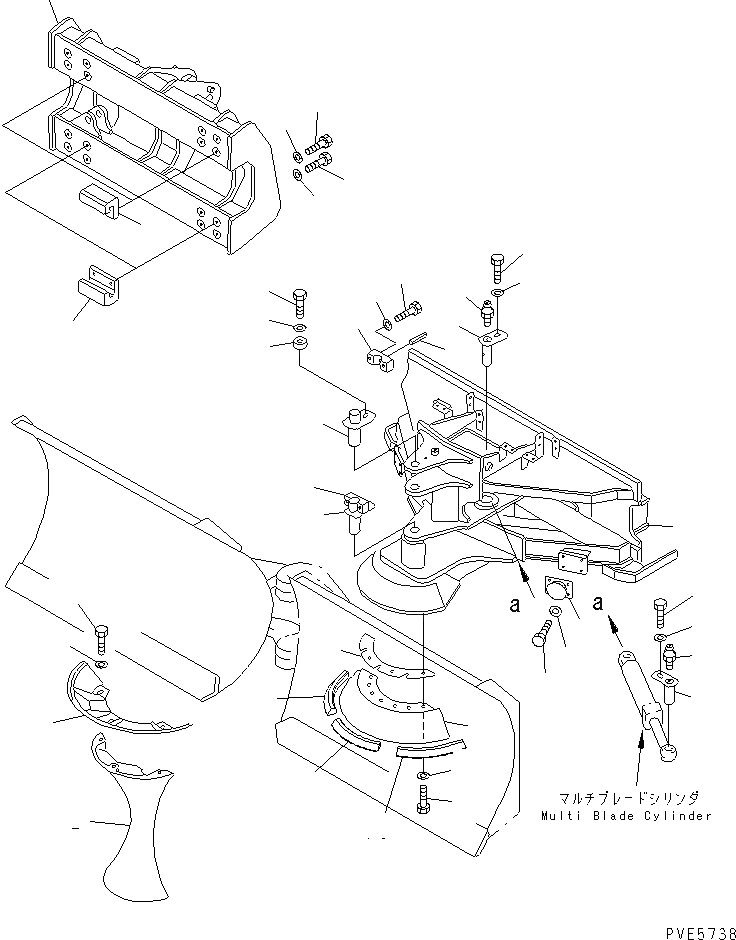 a

a

マルチブレードシリンダ
Multi Blade Cylinder

PVE5738