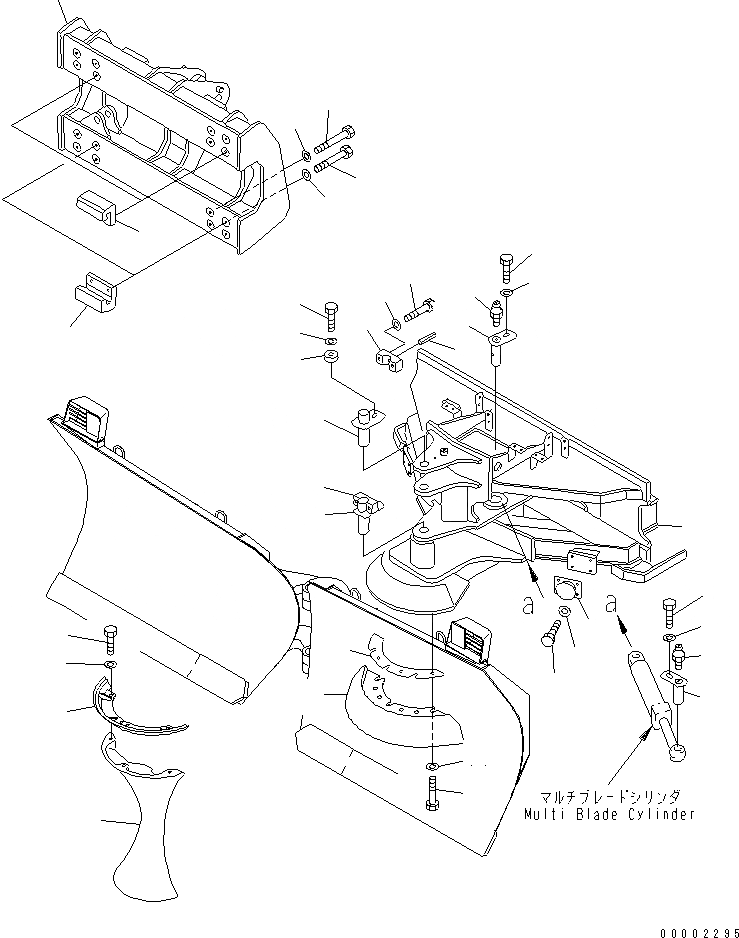 a
a
マルチブレードシリンダ
Multi Blade Cylinder
00002295