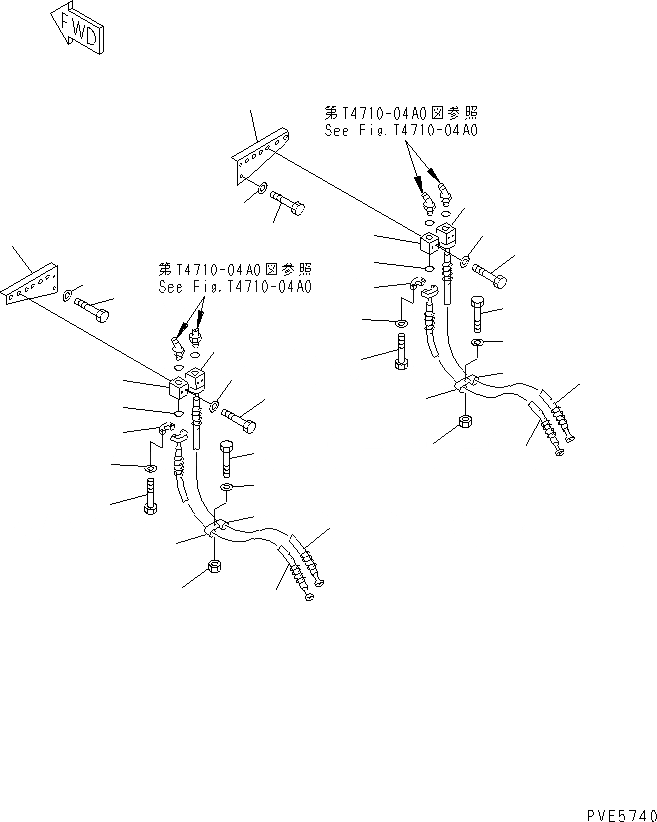 FWD

第T4710-04A0図参照
See Fig.T4710-04A0

第T4710-04A0図参照
See Fig.T4710-04A0

PVE5740