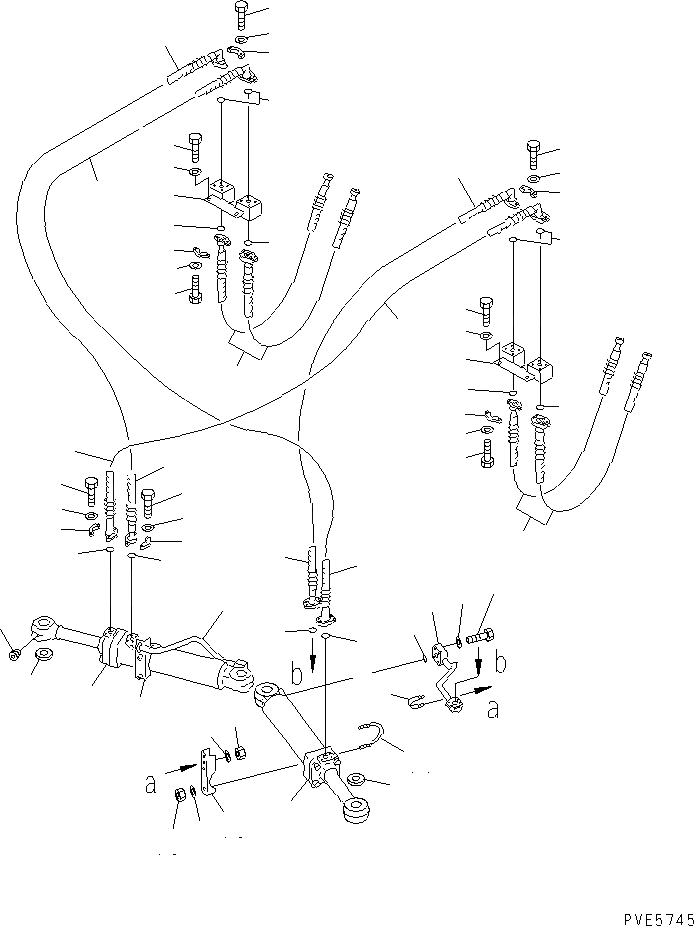 b
b
a
a
PVE5745