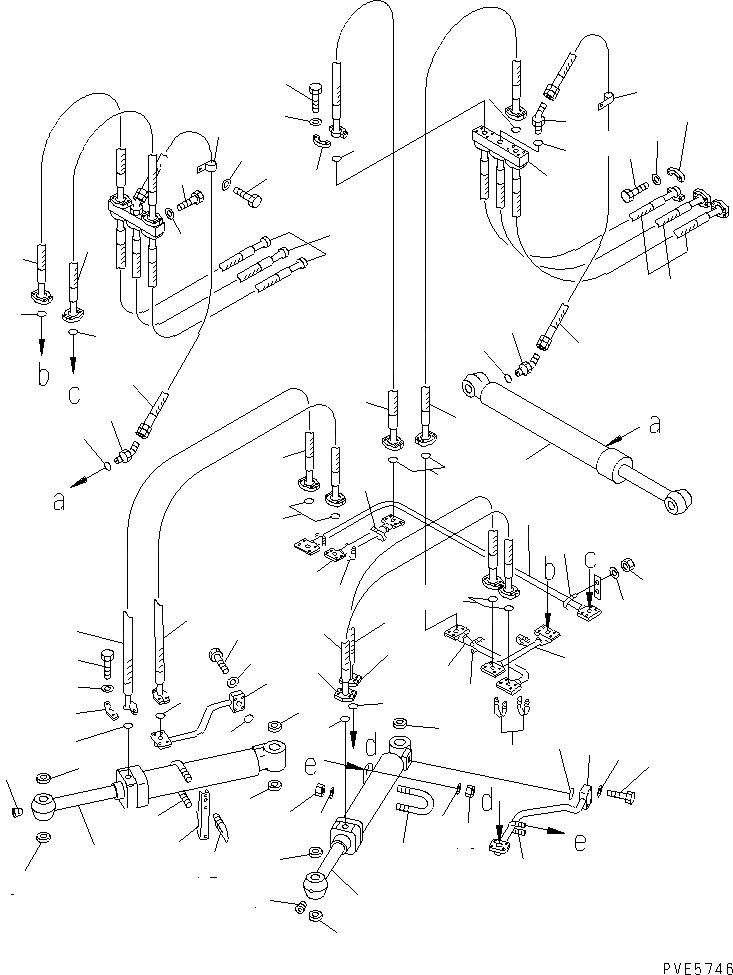 b
c
a
a
b
c
d
e
d
e
PVE5746