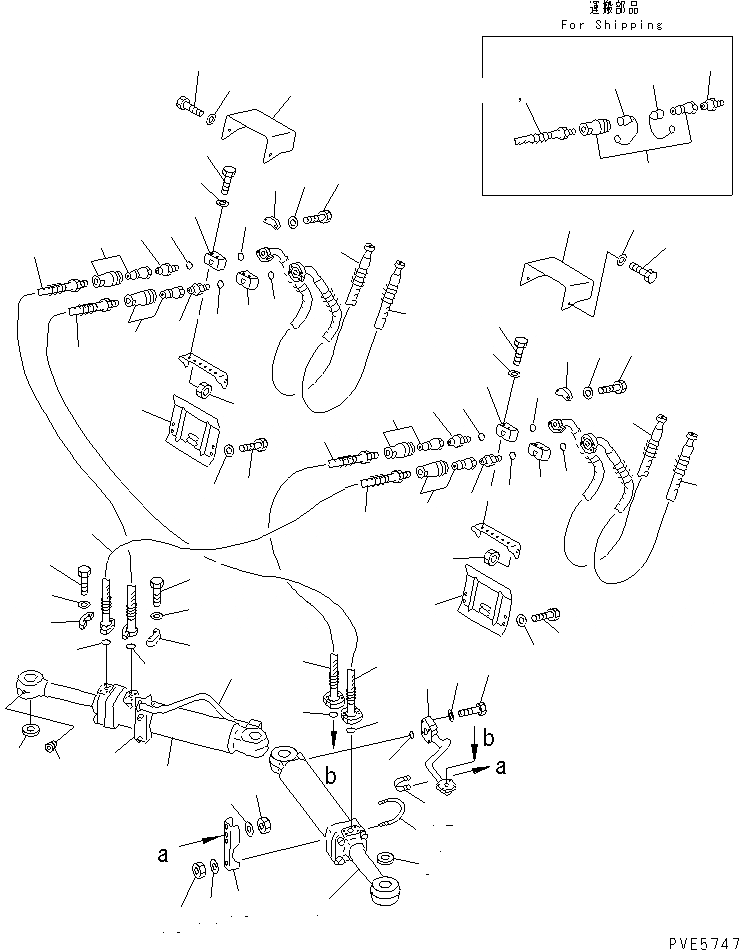 運搬部品
For Shipping

b

b

a

a

PVE5747