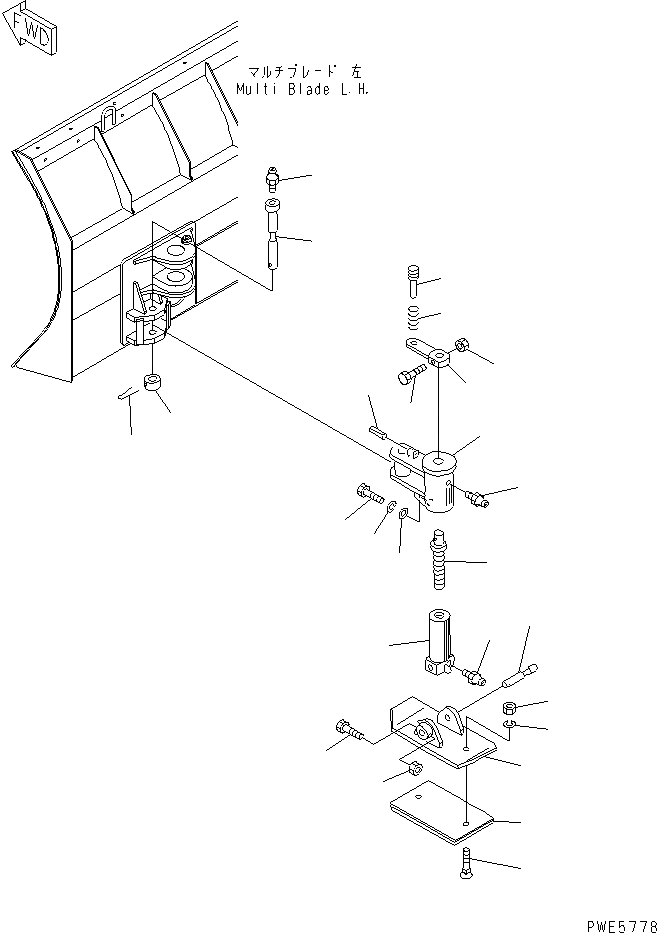 FWD

マルチブレード 左
Multi Blade L.H.

PWE5778