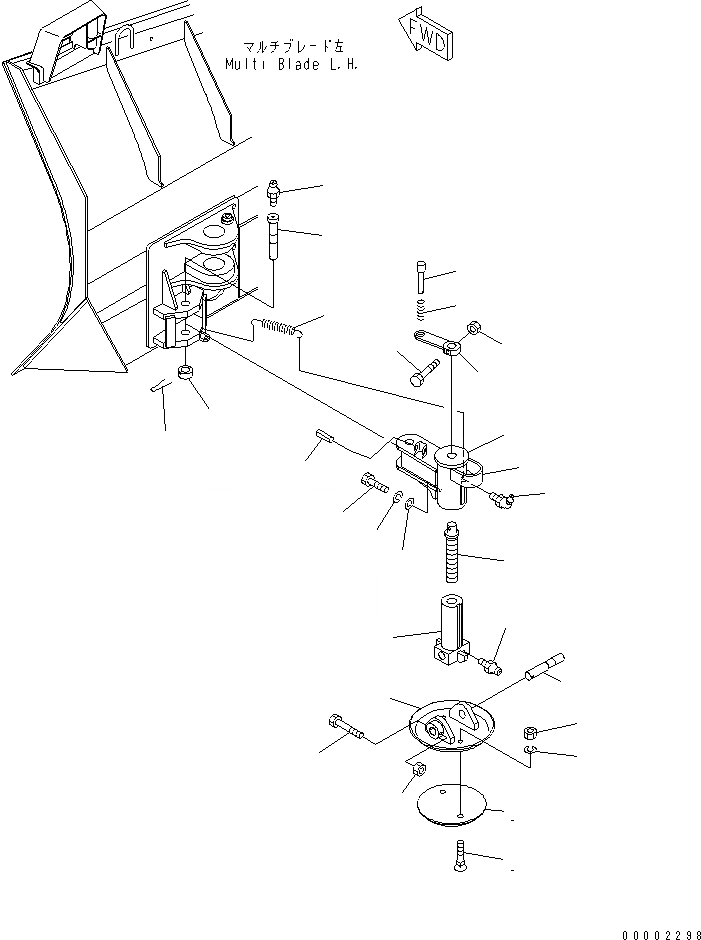 FWD

マルチブレード左
Multi Blade L.H.

00002298