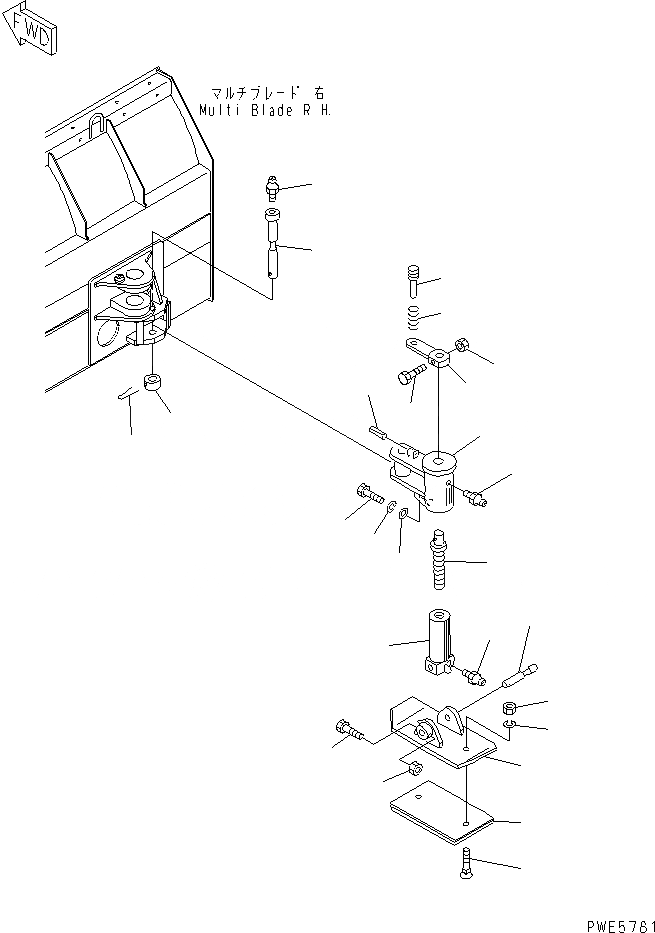 FWD

マルチブレード 右
Multi Blade R H.

PWE5781