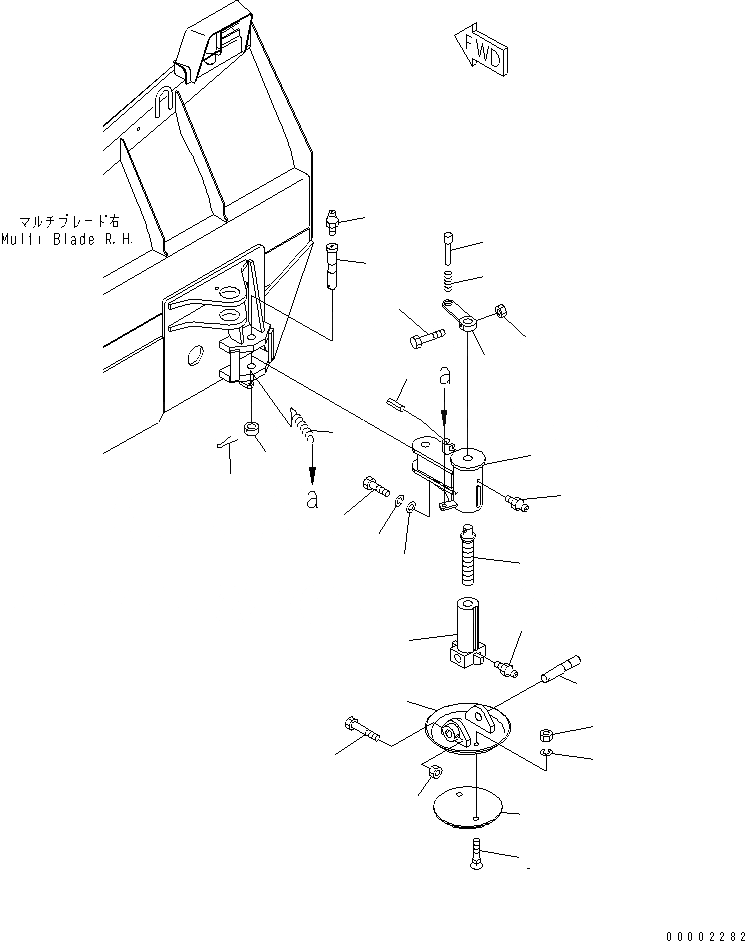 FWD

マルチブレード右
Multi Blade R.H.

a

a

00002282