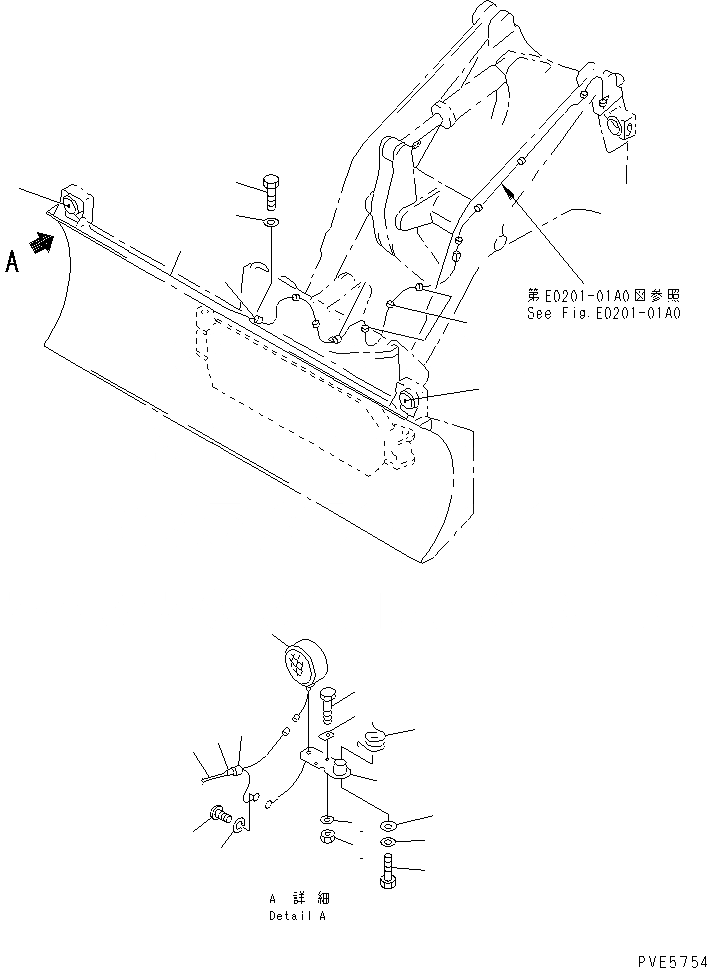 A

第E0201-01A0図参照
See Fig.E0201-01A0

A 詳細
Detail A

PVE5754