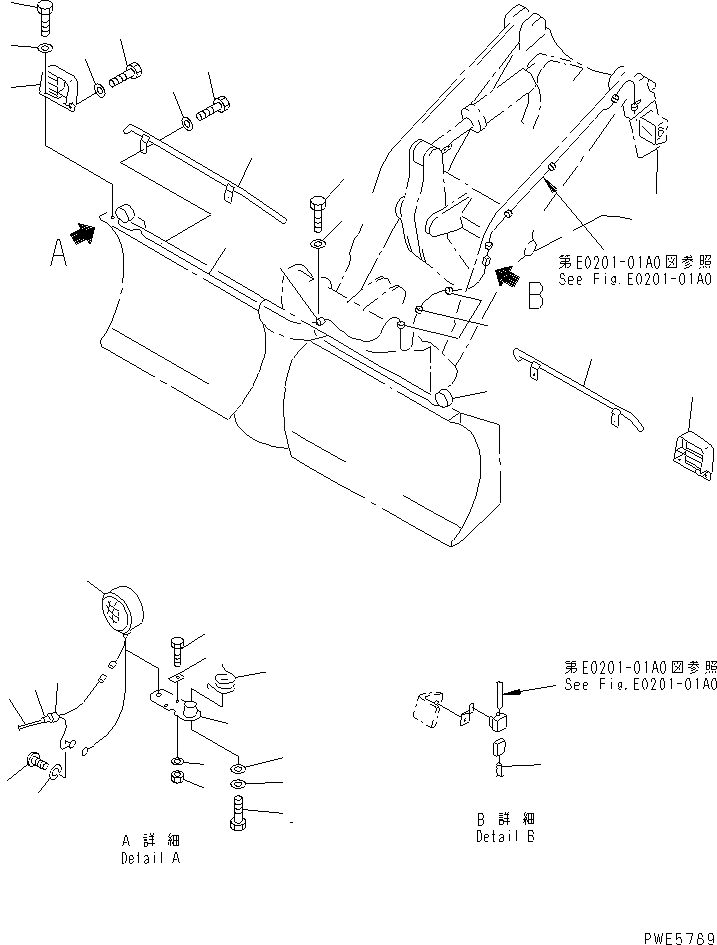 A

B

第E0201-01A0図参照
See Fig.E0201-01A0

第E0201-01A0図参照
See Fig.E0201-01A0

A 詳 細
Detail A

B 詳 細
Detail B

PWE5789