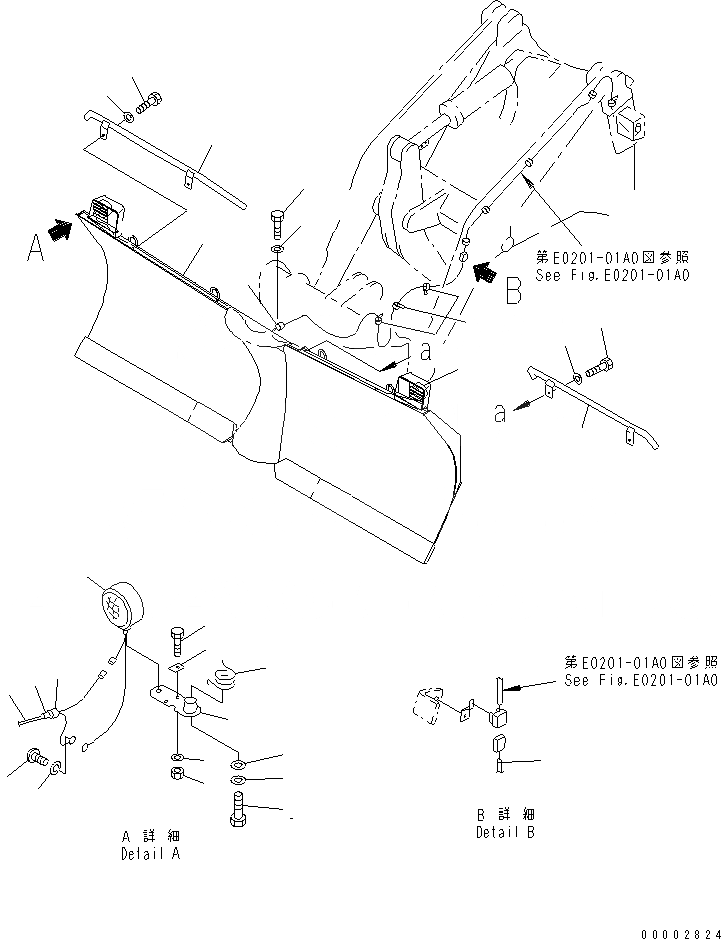 A

第E0201-01A0図参照
See Fig.E0201-01A0

B

a

a

第E0201-01A0図参照
See Fig.E0201-01A0

A 詳 細
Detail A

B 詳 細
Detail B

00002824