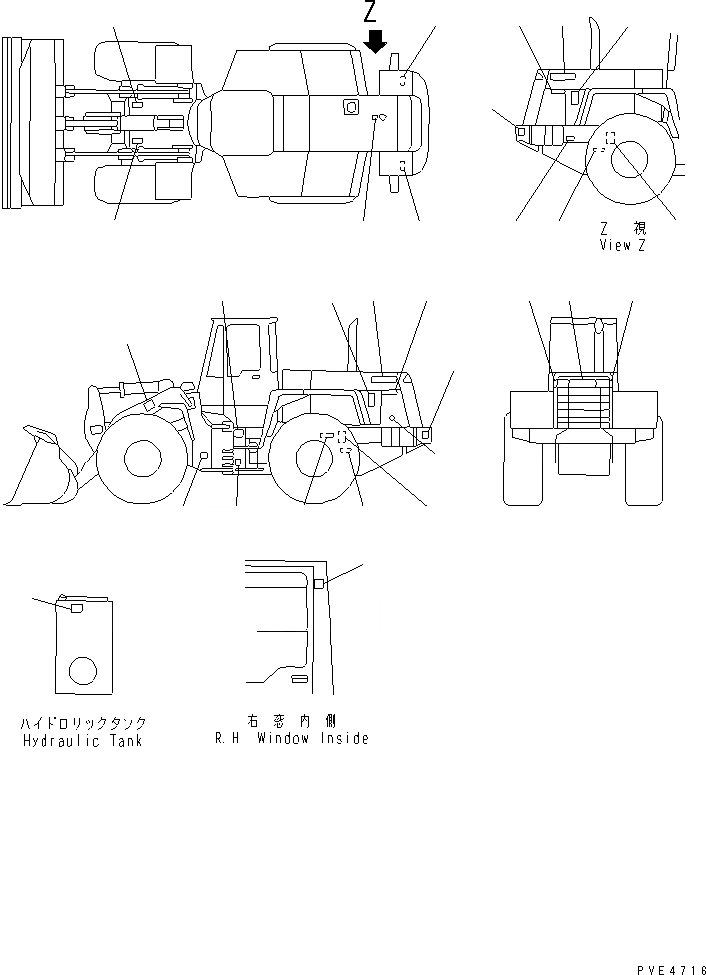 Z

Z 視
View Z

ハイドロリックタンク
Hydraulic Tank

右 窓 内 側
R.H Window Inside

PVE4716