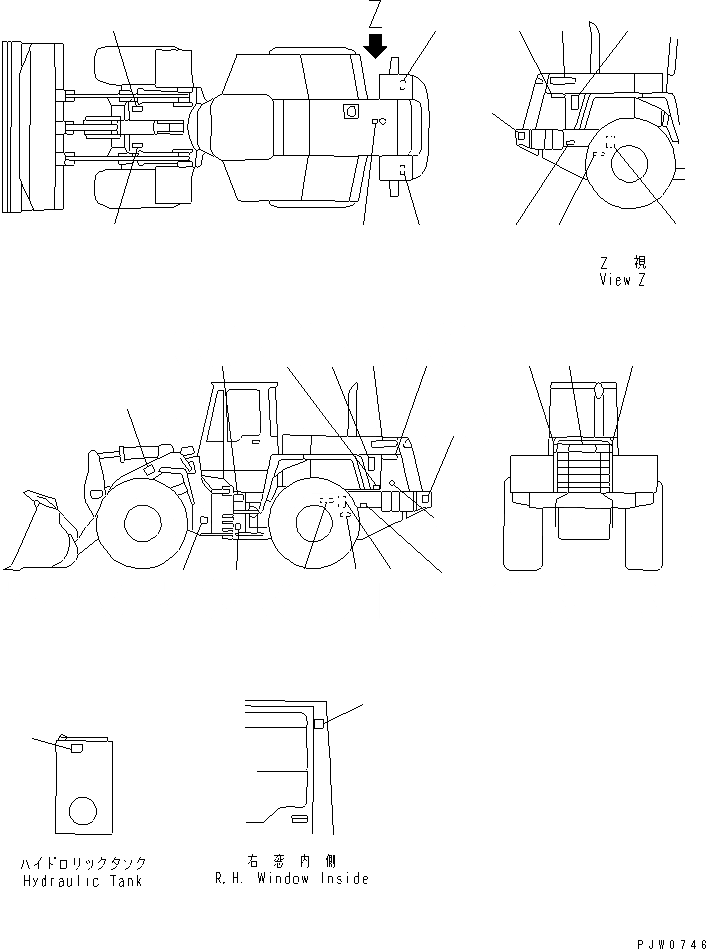 Z

Z 視
View Z

ハイドロリックタンク
Hydraulic Tank

右 窓 内 側
R.H. Window Inside

PJW0746