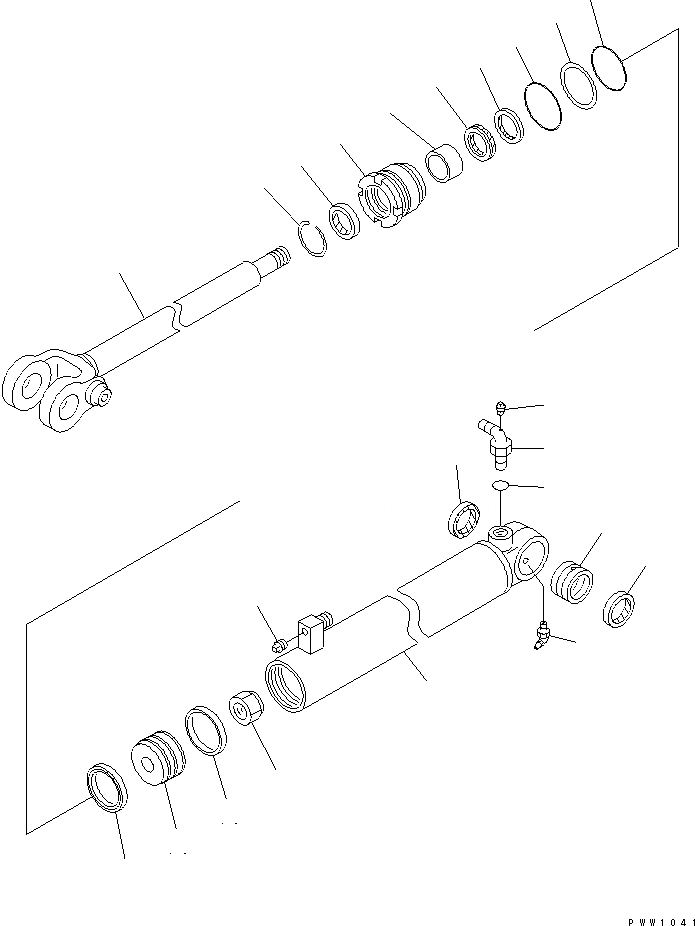 PWW1041