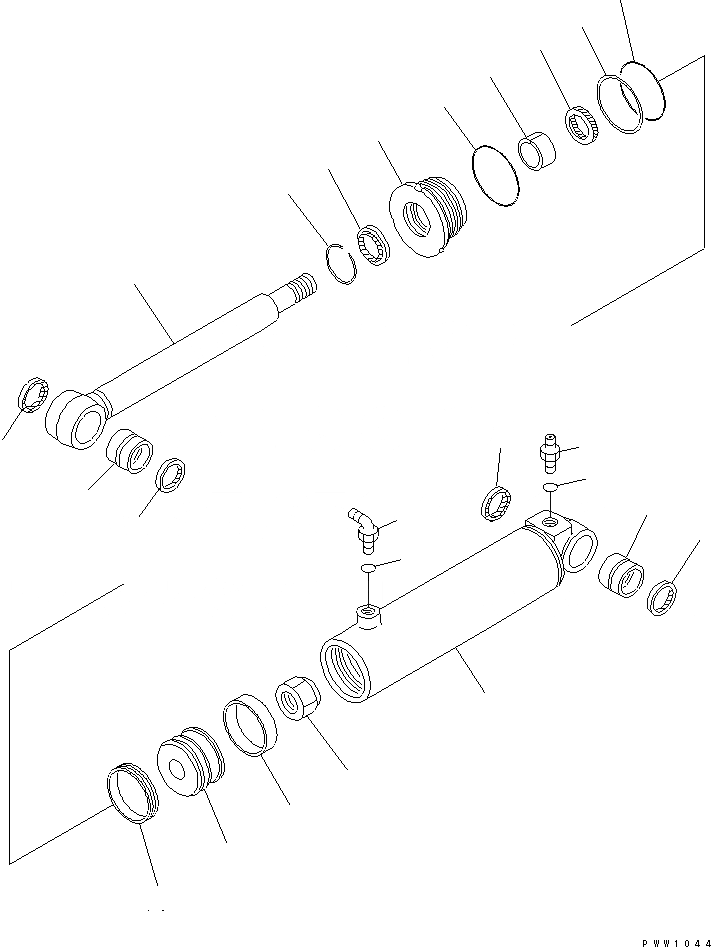 PWW1044