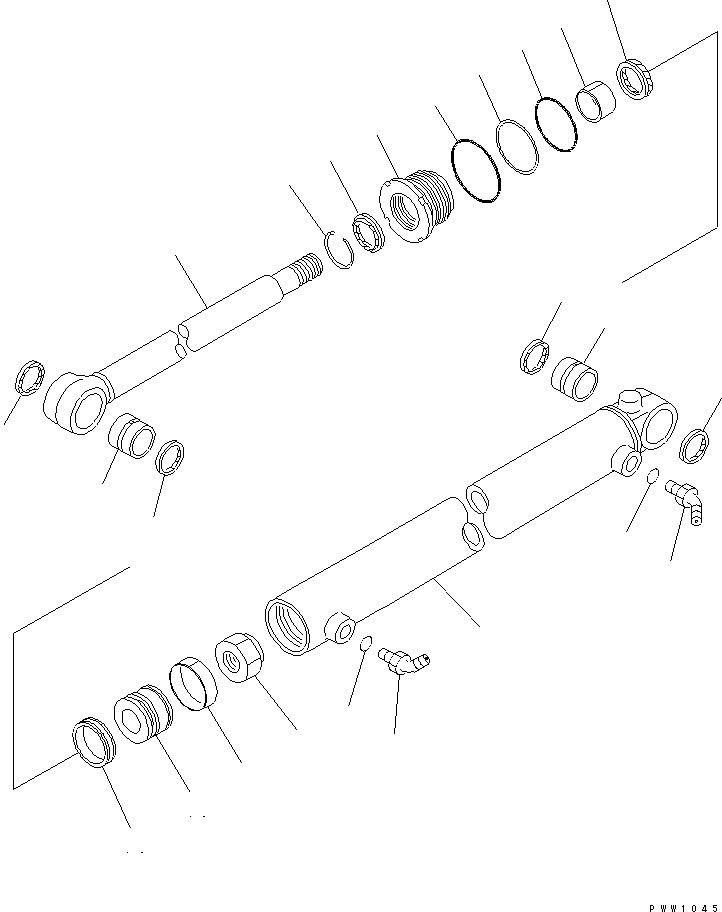 PWW1045