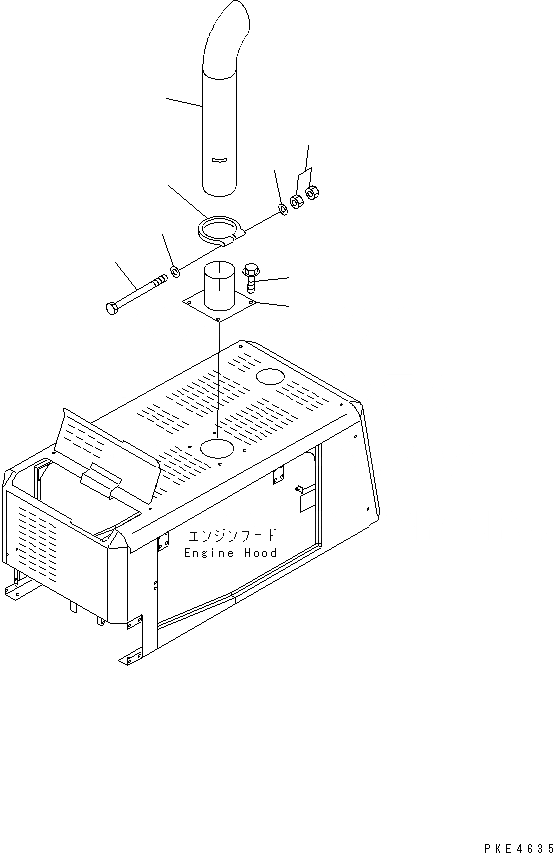 エンジンフード
Engine Hood

PKE4635