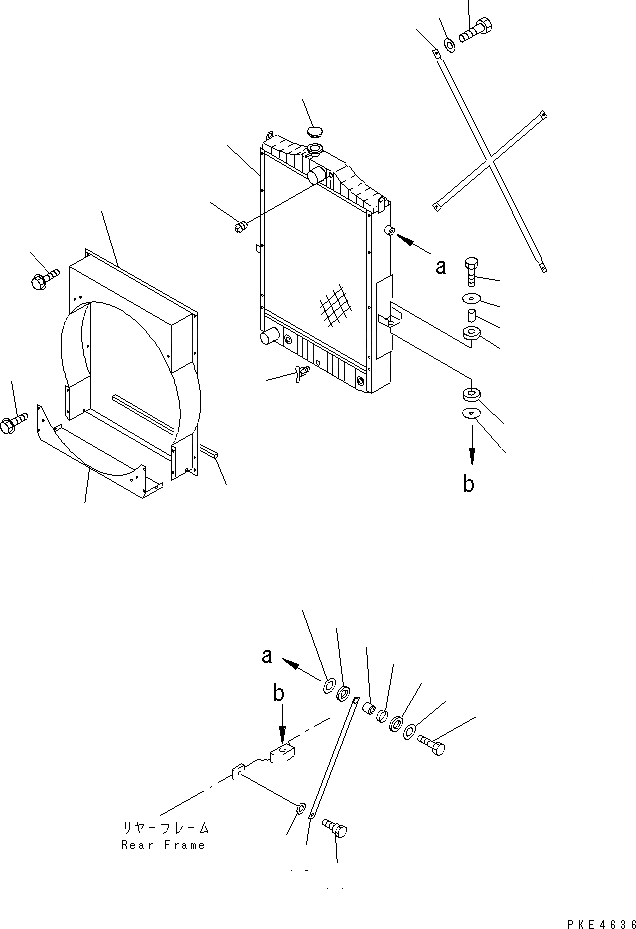 a

b

a

b

リヤーフレーム
Rear Frame

PKE4636