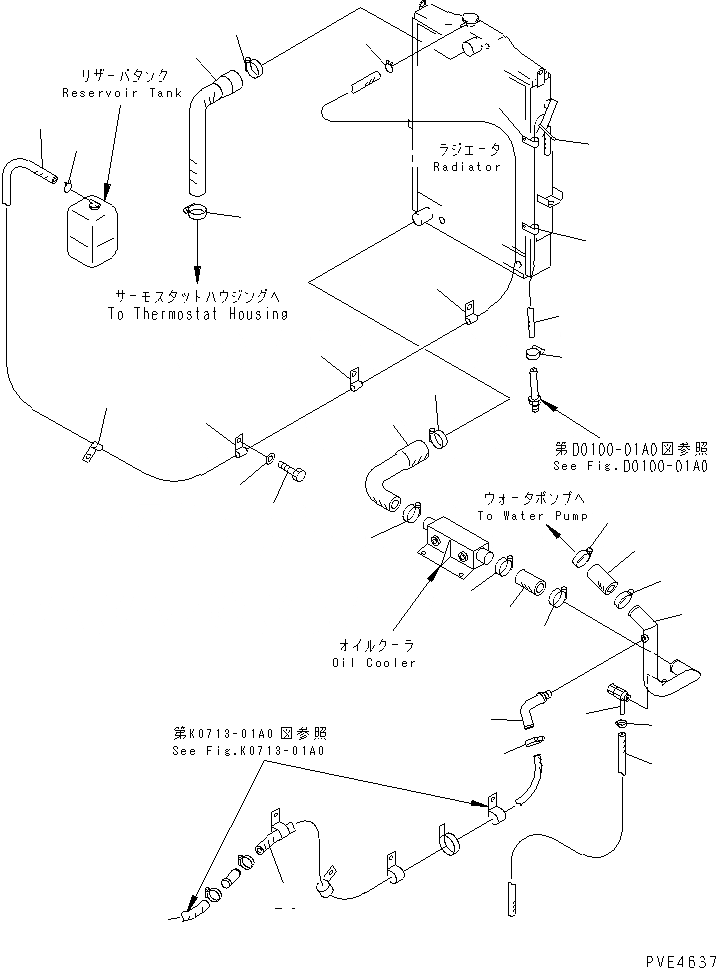 リザーバタンク
Reservoir Tank

ラジエータ
Radiator

サーモスタットハウジングへ
To Thermostat Housing

第D0100-01A0図参照
See Fig.D0100-01A0

ウォータポンプへ
To Water Pump

オイルクーラ
Oil Cooler

第K0713-01A0図参照
See Fig.K0713-01A0

PVE4637