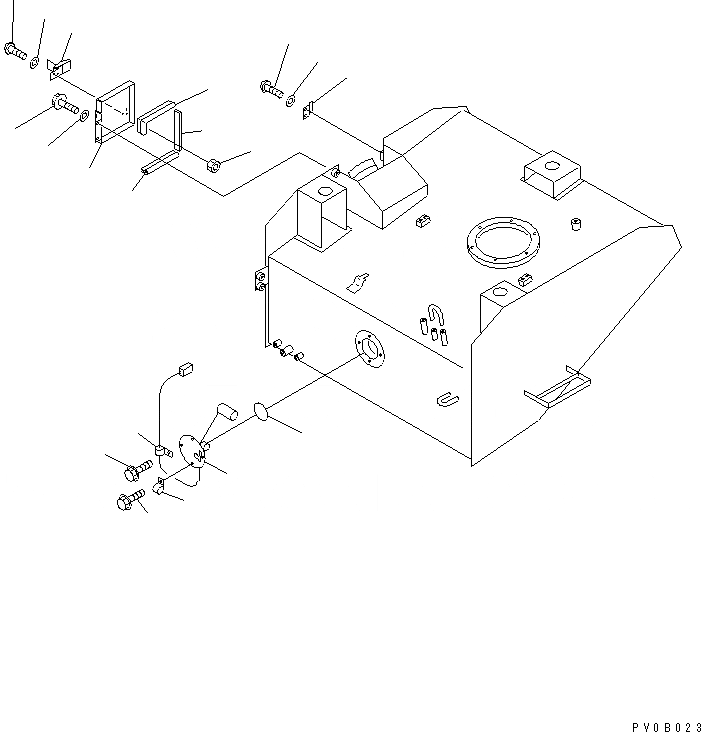 PV0B023