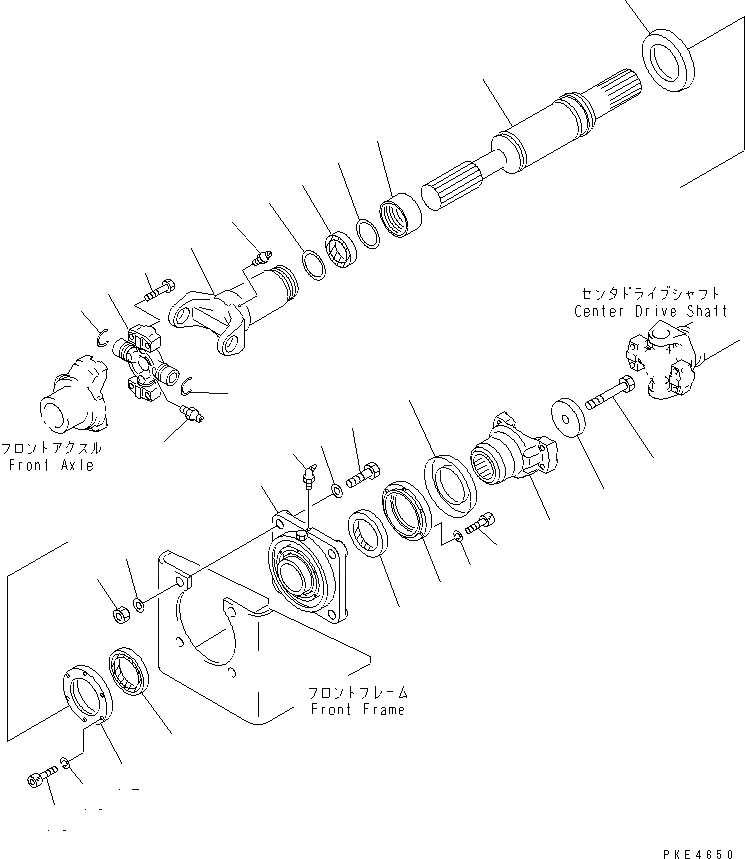 センタドライブシャフト
Center Drive Shaft

フロントアクスル
Front Axle

フロントフレーム
Front Frame

PKE4650