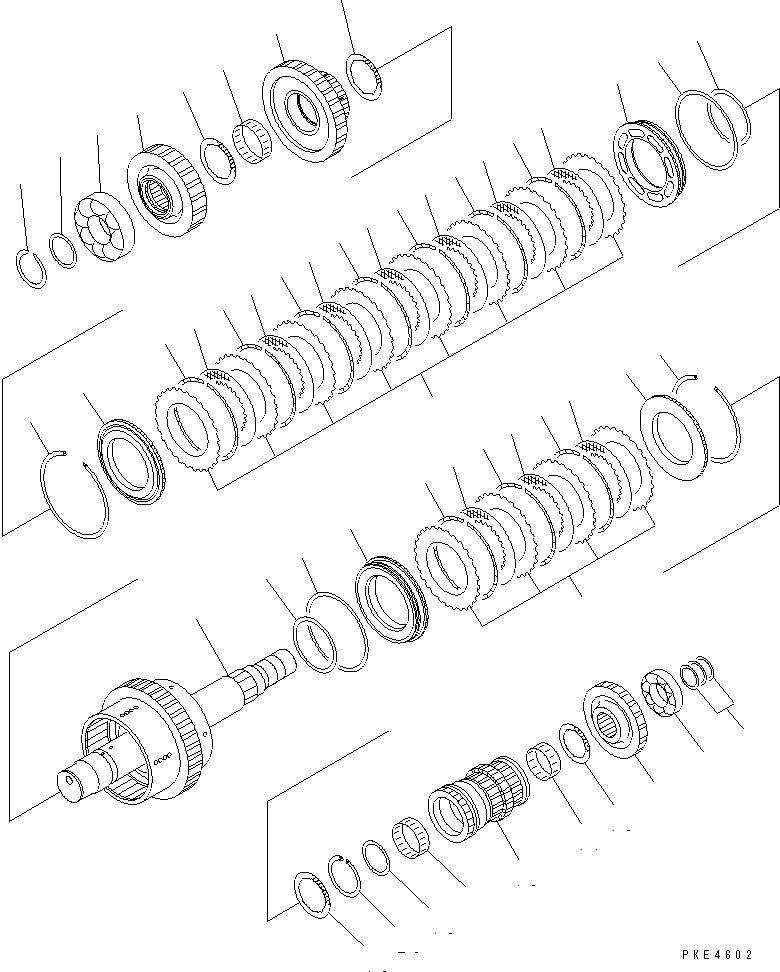 PKE4602