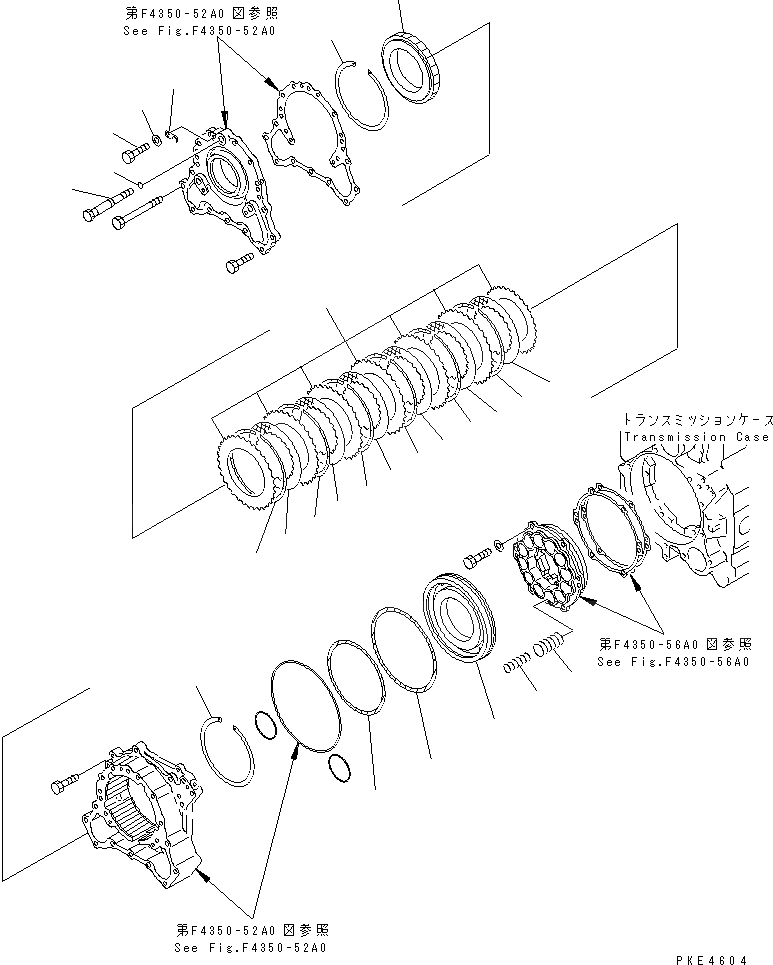 第F4350-52A0 図参照
See Fig.F4350-52A0

トランスミッションケース
Transmission Case

第F4350-56A0 図参照
See Fig.F4350-56A0

第F4350-52A0 図参照
See Fig.F4350-52A0

PKE4604