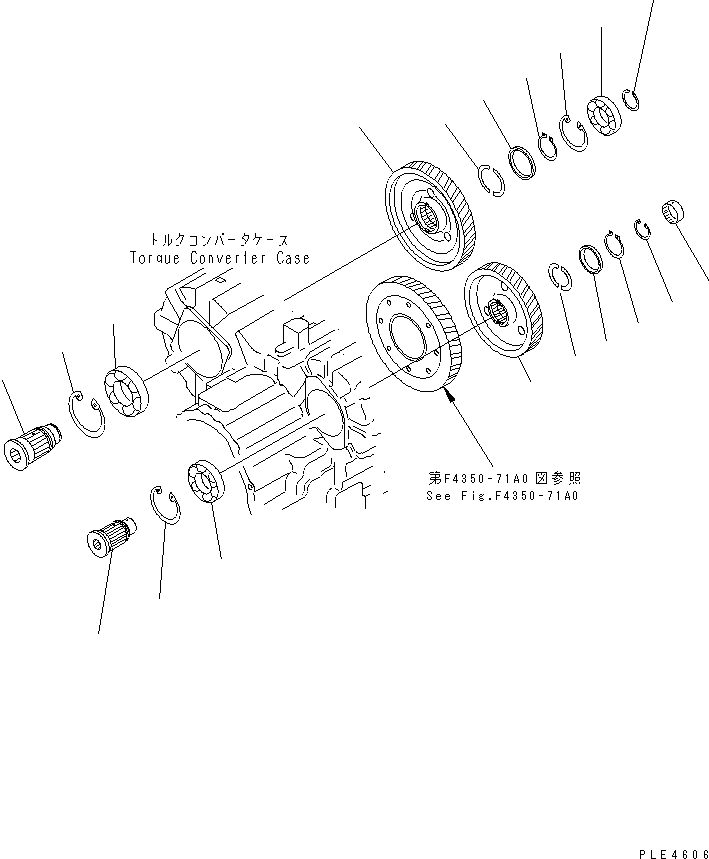 トルクコンバータケース
Torque Converter Case

第F4350-71A0図参照
See Fig.F4350-71A0

PLE4606