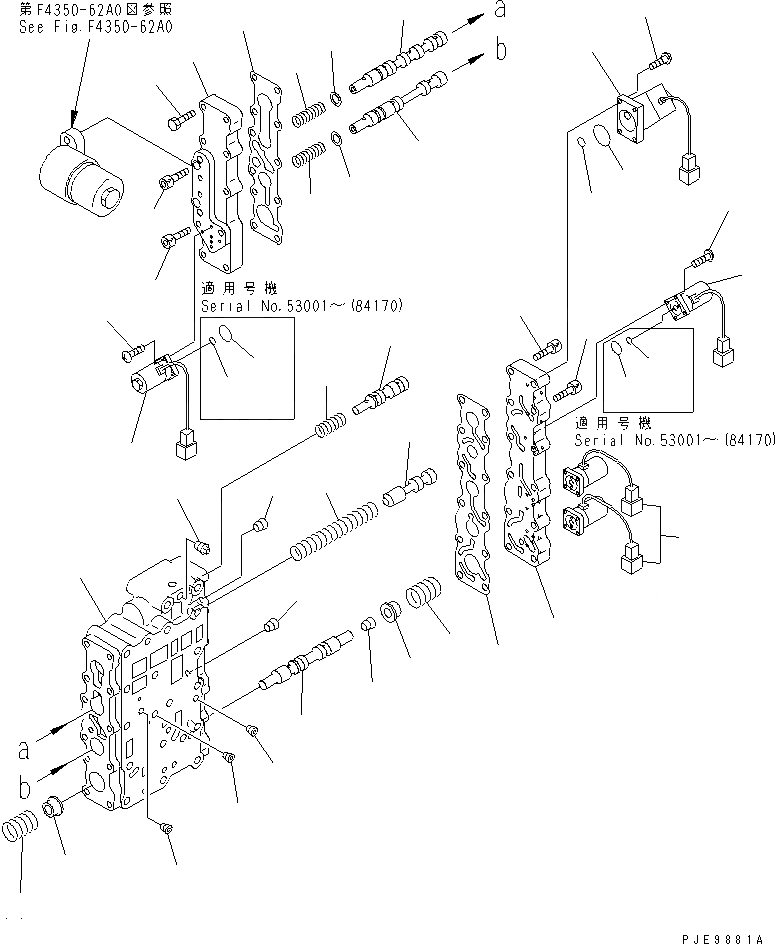 第F4350-62A0図参照
See Fig.F4350-62A0

a

b

適用号機
Serial No.53001~(84170)

適用号機
Serial No.53001~(84170)

a

b

PJE9881A