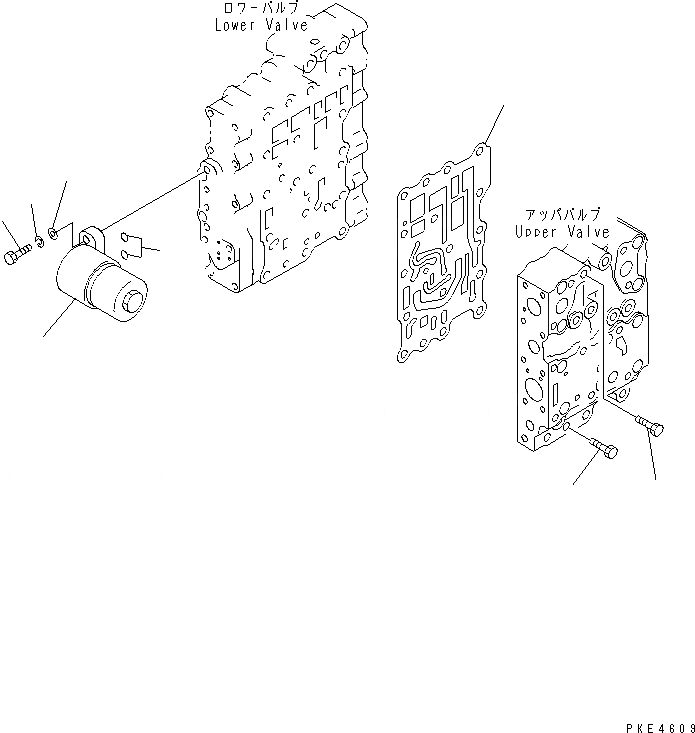 ロワーバルブ
Lower Valve

アッパバルブ
Upper Valve

PKE4609