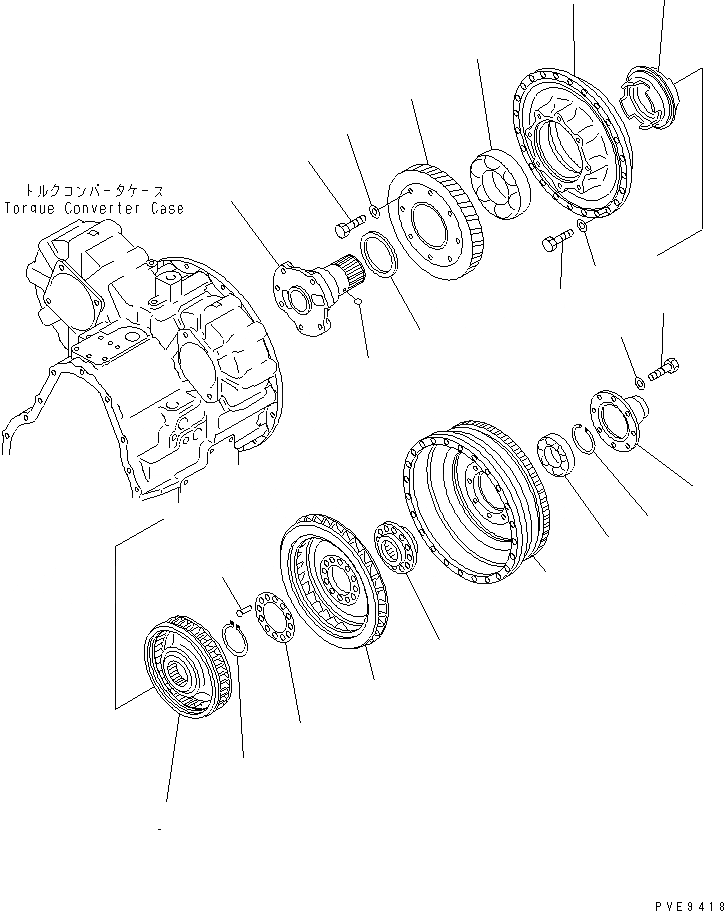 トルクコンバータケース
Torque Converter Case

PVE9418